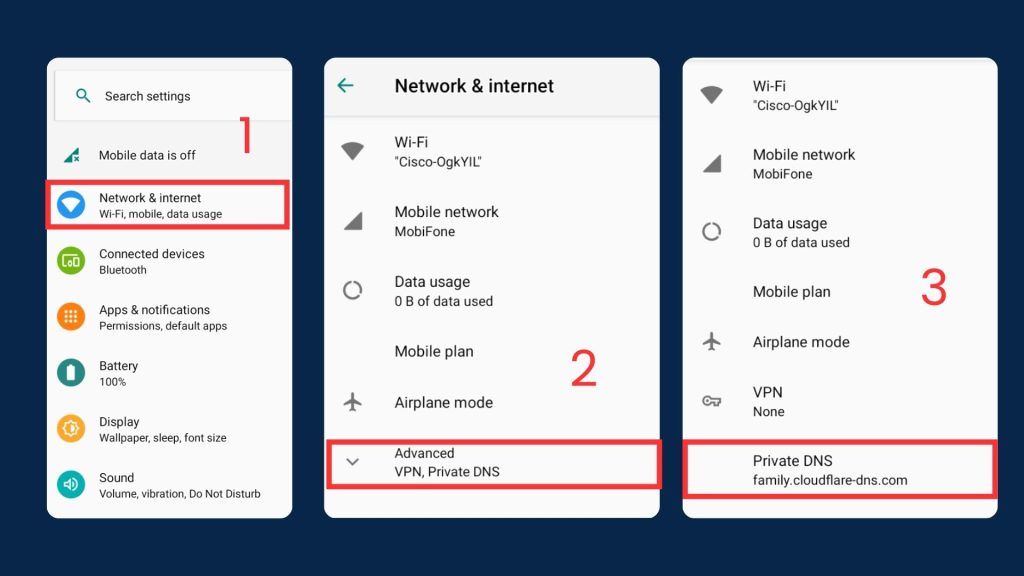 Search settings

1

Mobile data is off

Network & internet
Wi-Fi, mobile, data usage

Connected devices
Bluetooth

Apps & notifications
Permissions, default apps

Battery
100%

Display
Wallpaper, sleep, font size

Sound
Volume, vibration, Do Not Disturb

Network & internet

Wi-Fi
"Cisco-OgkYIL"

Mobile network
MobiFone

Data usage
0 B of data used

Mobile plan

2

Airplane mode

Advanced
VPN, Private DNS

Wi-Fi
"Cisco-OgkYIL"

Mobile network
MobiFone

Data usage
0 B of data used

Mobile plan

3

Airplane mode

VPN
None

Private DNS
family.cloudflare-dns.com